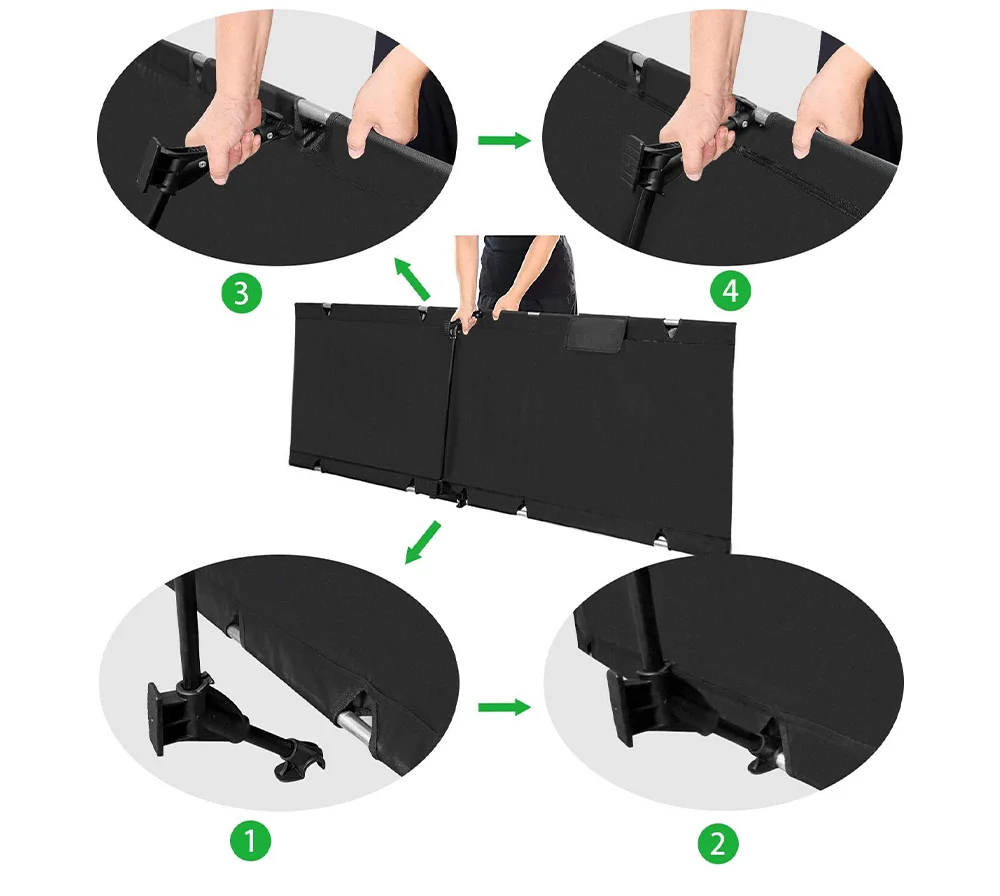 3

4

1

2